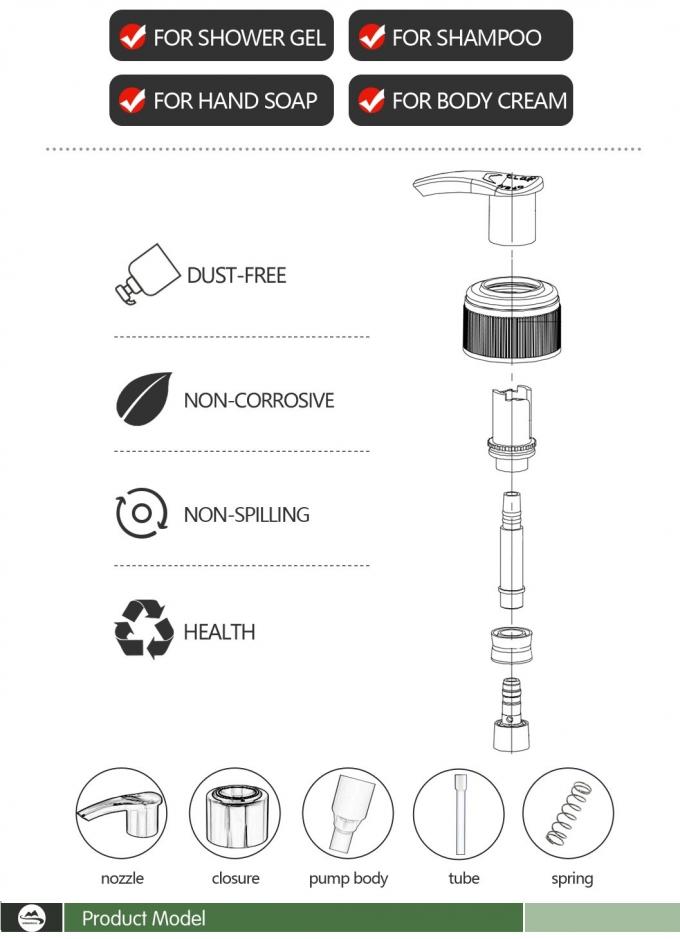 FOR SHOWER GEL
FOR SHAMPOO
FOR HAND SOAP
FOR BODY CREAM

DUST-FREE

NON-CORROSIVE

NON-SPILLING

HEALTH

nozzle
closure
pump body
tube
spring

Product Model